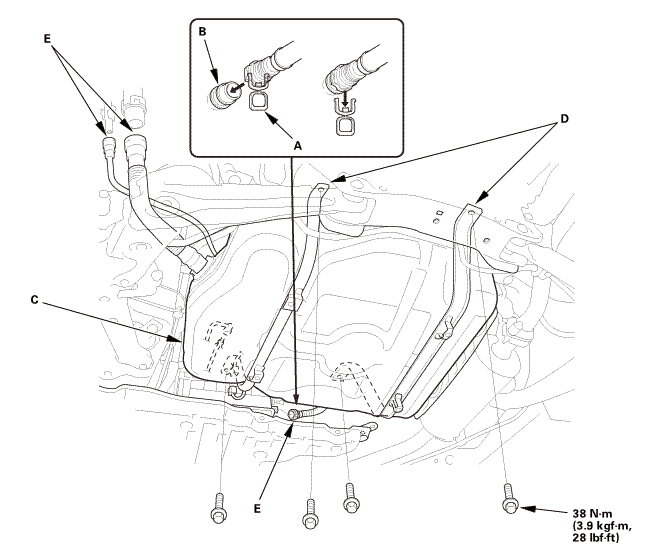 E

B

A

D

C

E

38 N·m
(3.9 kgf·m,
28 lbf·ft)