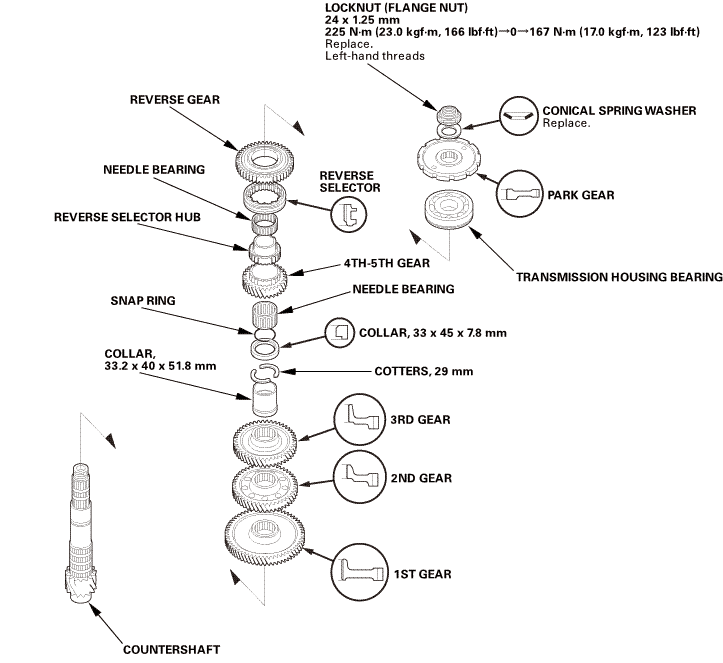 LOCKNUT (FLANGE NUT)
24 x 1.25 mm
225 N·m (23.0 kgf·m, 166 lbf·ft)→0→167 N·m (17.0 kgf·m, 123 lbf·ft)
Replace.
Left-hand threads

REVERSE GEAR

CONICAL SPRING WASHER
Replace.

NEEDLE BEARING

REVERSE SELECTOR

PARK GEAR

REVERSE SELECTOR HUB

4TH-5TH GEAR

TRANSMISSION HOUSING BEARING

NEEDLE BEARING

SNAP RING

COLLAR, 33 x 45 x 7.8 mm

COLLAR,
33.2 x 40 x 51.8 mm

COTTERS, 29 mm

3RD GEAR

2ND GEAR

1ST GEAR

COUNTERSHAFT