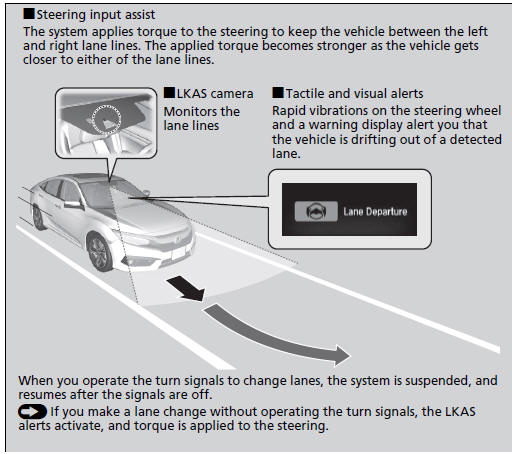 ■Steering input assist
The system applies torque to the steering to keep the vehicle between the left and right lane lines. The applied torque becomes stronger as the vehicle gets closer to either of the lane lines.

■LKAS camera
Monitors the lane lines

■Tactile and visual alerts
Rapid vibrations on the steering wheel and a warning display alert you that the vehicle is drifting out of a detected lane.

Lane Departure

When you operate the turn signals to change lanes, the system is suspended, and resumes after the signals are off.
If you make a lane change without operating the turn signals, the LKAS alerts activate, and torque is applied to the steering.